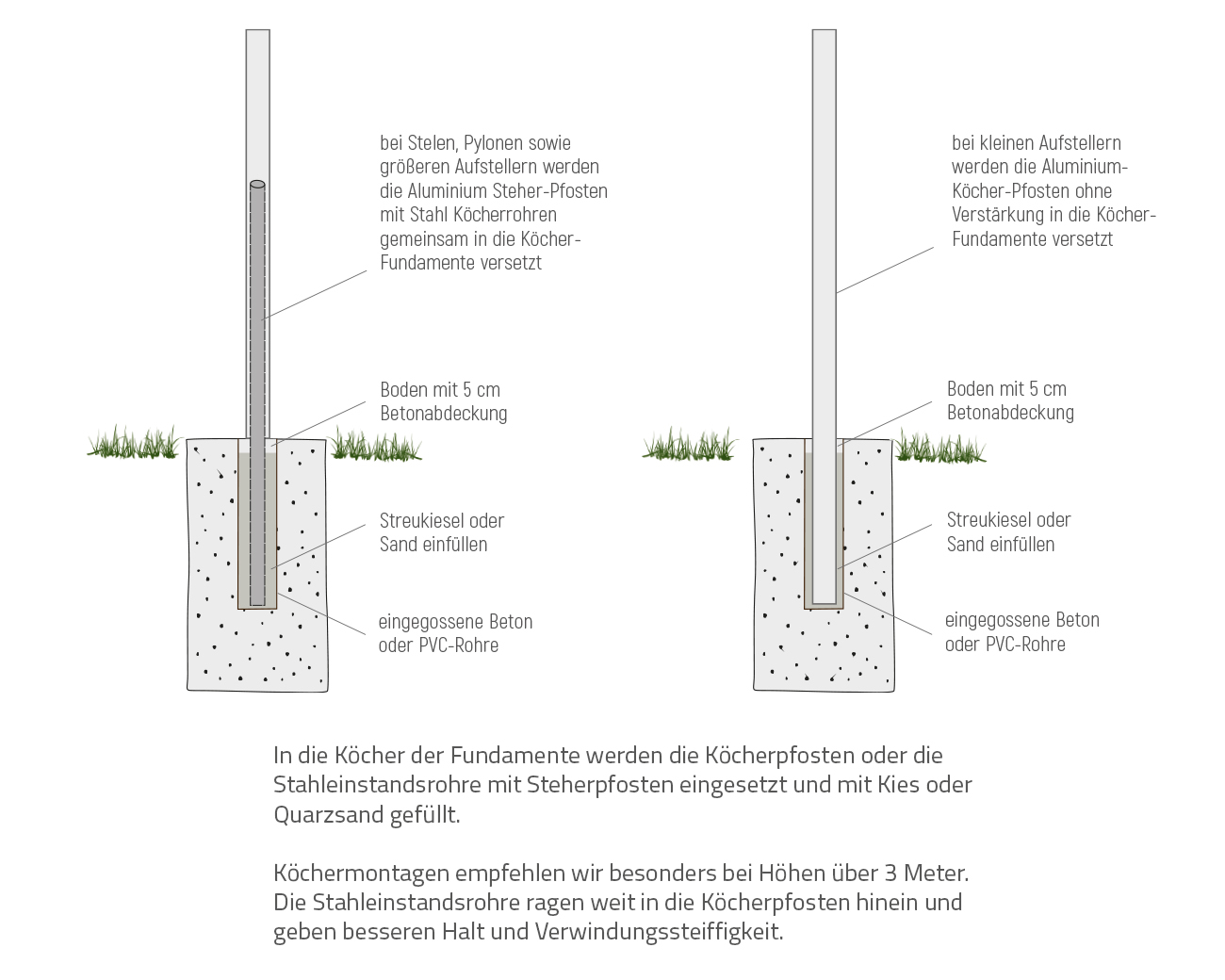 bei Stelen, Pylonen sowie größeren Aufstellern werden die Aluminium Steher-Pfosten mit Stahl Köcherrohren gemeinsam in die Köcher-Fundamente versetzt

Boden mit 5 cm Betonabdeckung

Streukiesel oder Sand einfüllen

eingegossene Beton oder PVC-Rohre

bei kleinen Aufstellern werden die Aluminium-Köcher-Pfosten ohne Verstärkung in die Köcher-Fundamente versetzt

Boden mit 5 cm Betonabdeckung

Streukiesel oder Sand einfüllen

eingegossene Beton oder PVC-Rohre

In die Köcher der Fundamente werden die Köcherpfosten oder die Stahleinstandsrohre mit Steherpfosten eingesetzt und mit Kies oder Quarzsand gefüllt.

Köchermontagen empfehlen wir besonders bei Höhen über 3 Meter. Die Stahleinstandsrohre ragen weit in die Köcherpfosten hinein und geben besseren Halt und Verwindungssteiffigkeit.