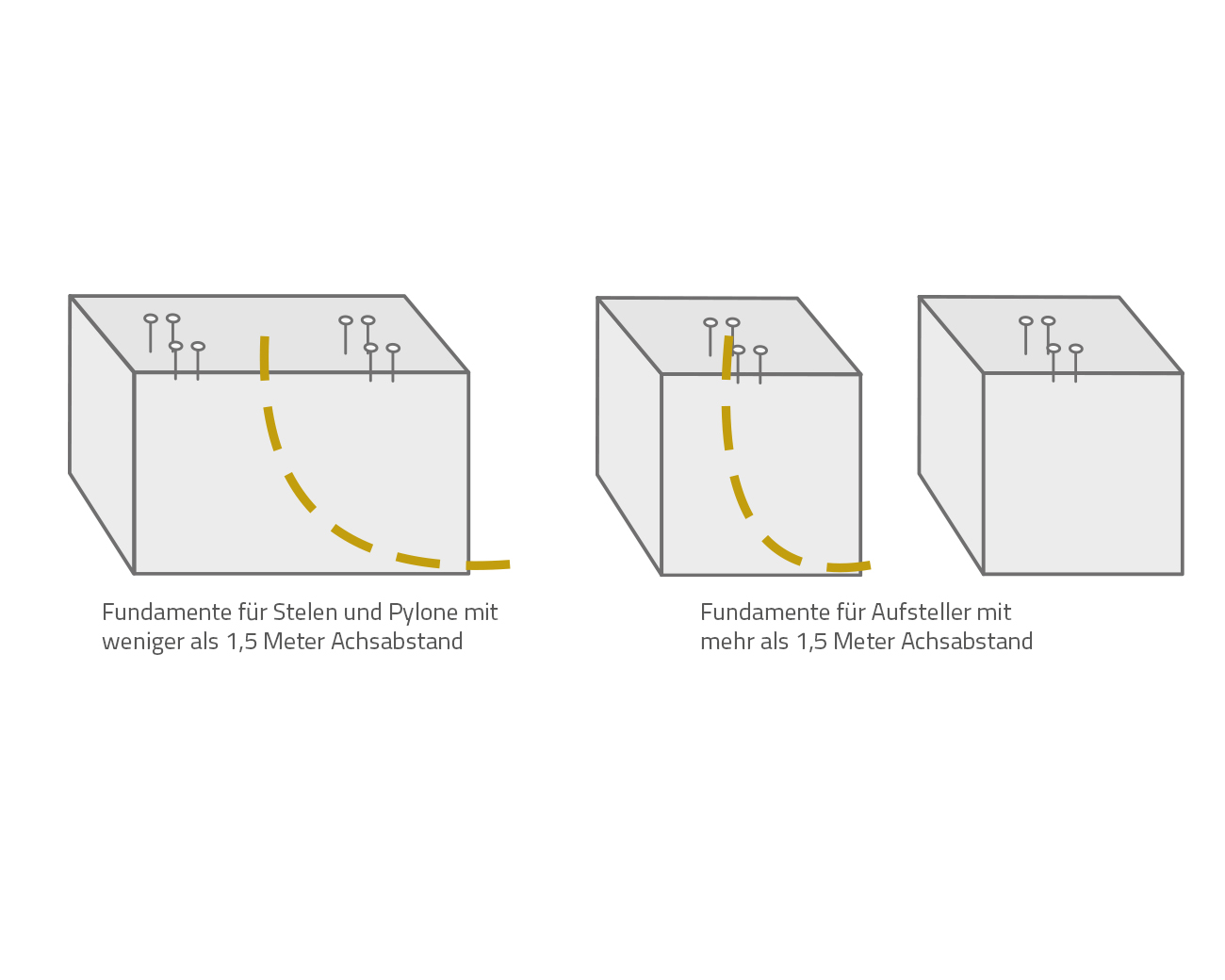 Fundamente für Stelen und Pylone mit weniger als 1,5 Meter Achsabstand

Fundamente für Aufsteller mit mehr als 1,5 Meter Achsabstand